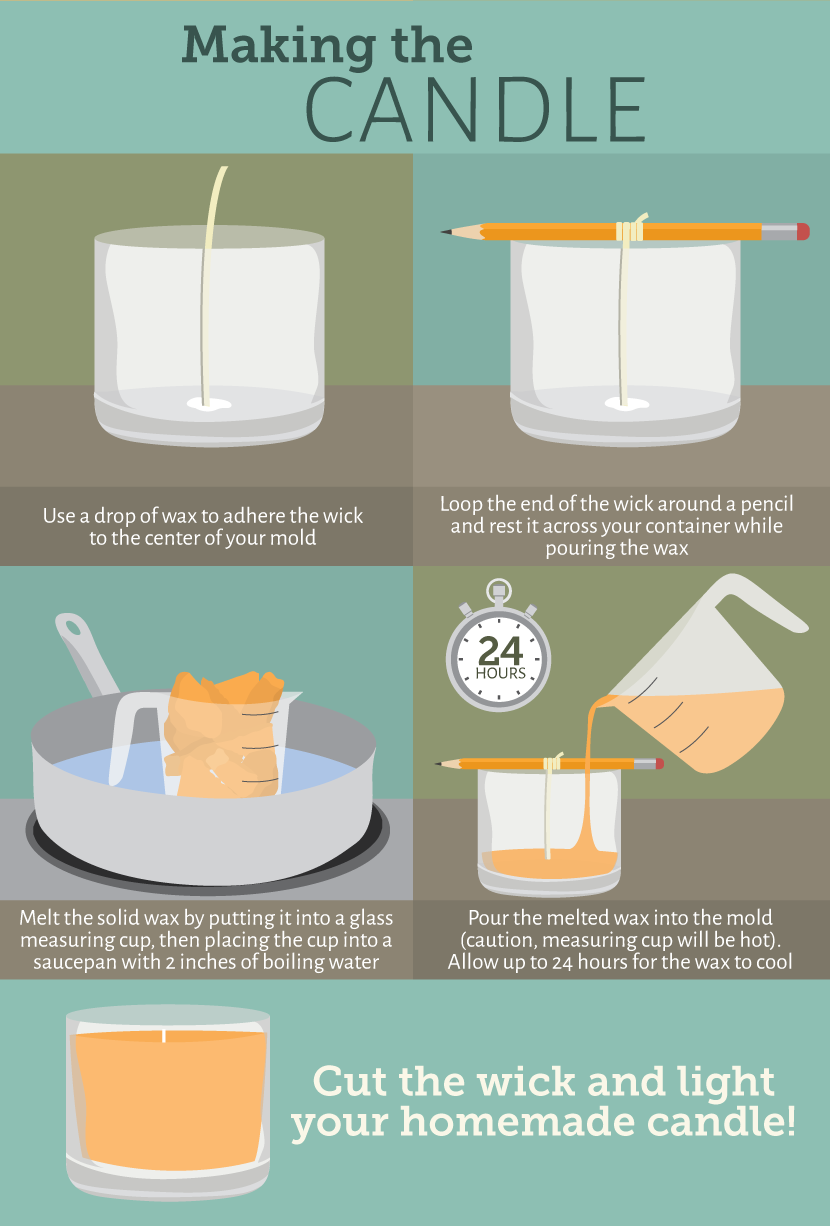 Making the
CANDLE

Use a drop of wax to adhere the wick to the center of your mold

Loop the end of the wick around a pencil and rest it across your container while pouring the wax

24
HOURS

Melt the solid wax by putting it into a glass measuring cup, then placing the cup into a saucepan with 2 inches of boiling water

Pour the melted wax into the mold (caution, measuring cup will be hot). Allow up to 24 hours for the wax to cool

Cut the wick and light your homemade candle!